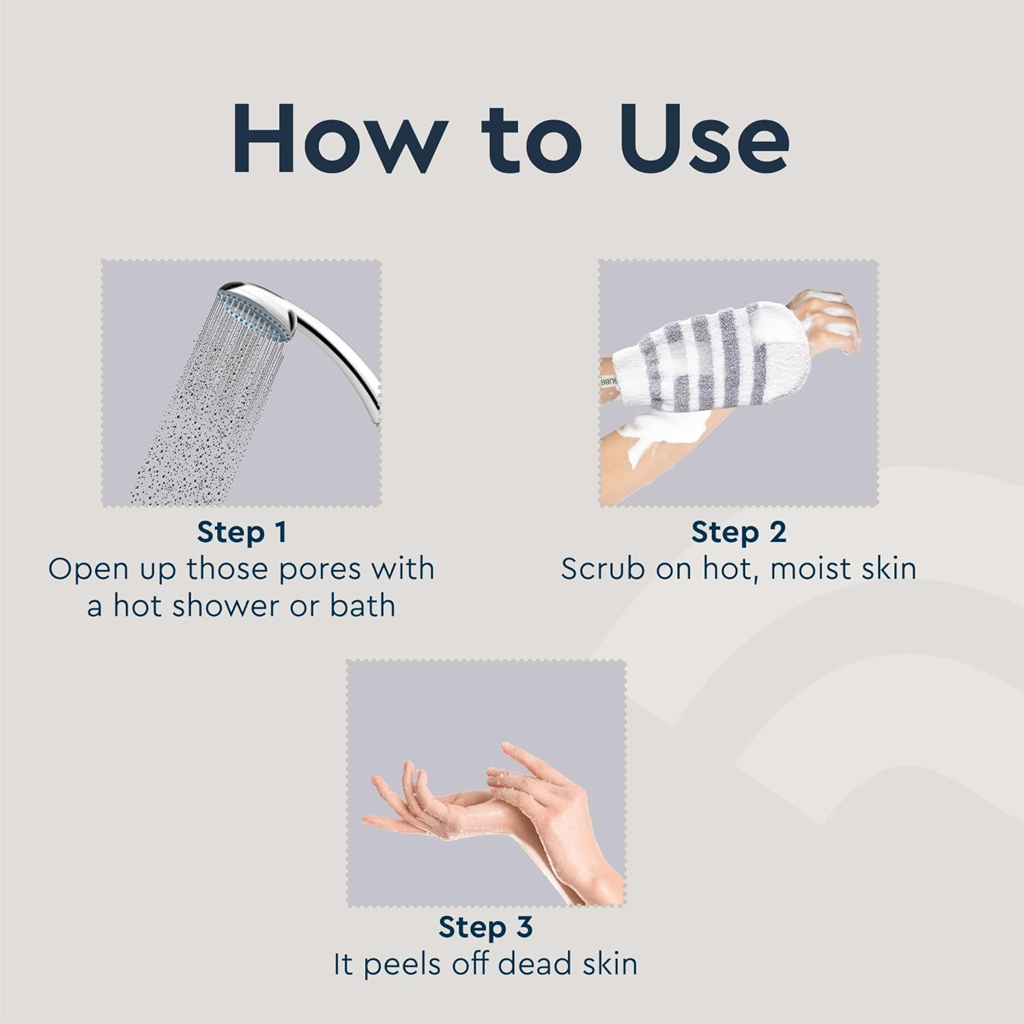 How to Use

Step 1
Open up those pores with a hot shower or bath

Step 2
Scrub on hot, moist skin

Step 3
It peels off dead skin